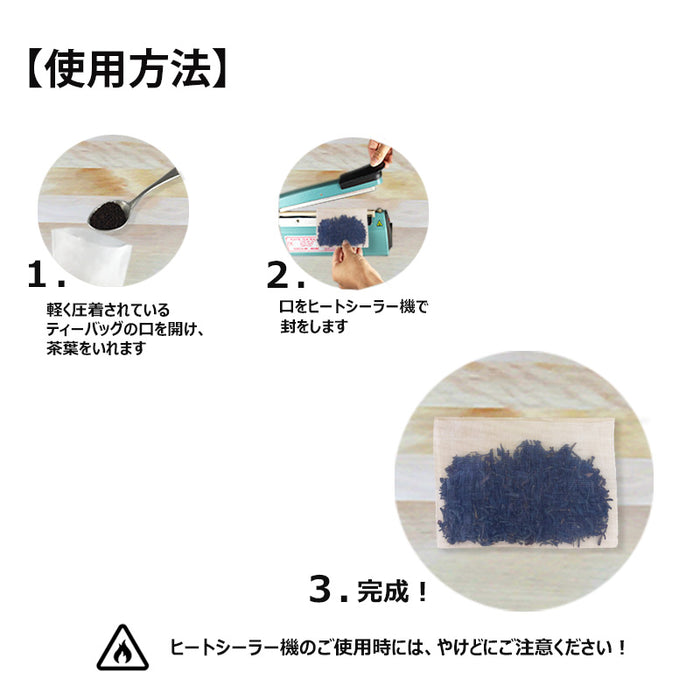 【使用方法】

1.
軽く圧着されているティーバッグの口を開け、茶葉をいれます

2.
口をヒートシーラー機で封をします

3. 完成！

ヒートシーラー機のご使用時には、やけどにご注意ください！