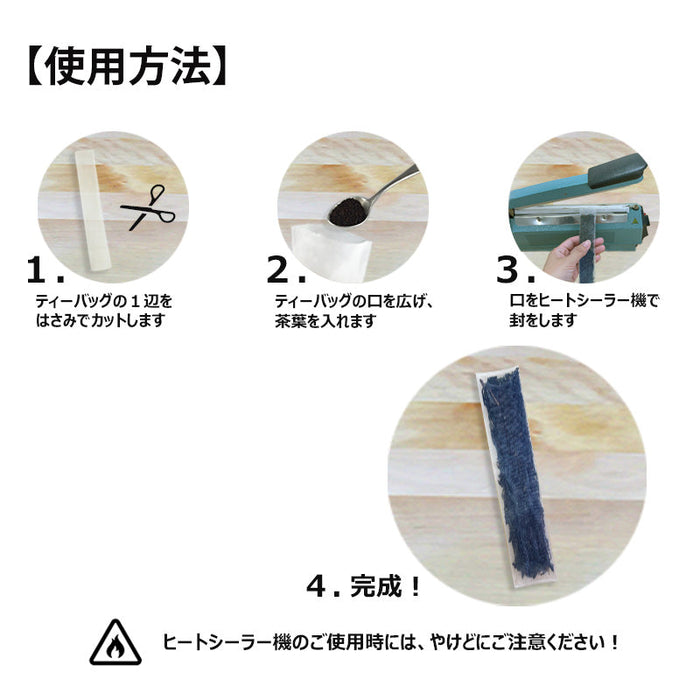 【使用方法】

1.
ティーバッグの１辺をはさみでカットします

2.
ティーバッグの口を広げ、茶葉を入れます

3.
口をヒートシーラー機で封をします

4. 完成！

ヒートシーラー機のご使用時には、やけどにご注意ください！