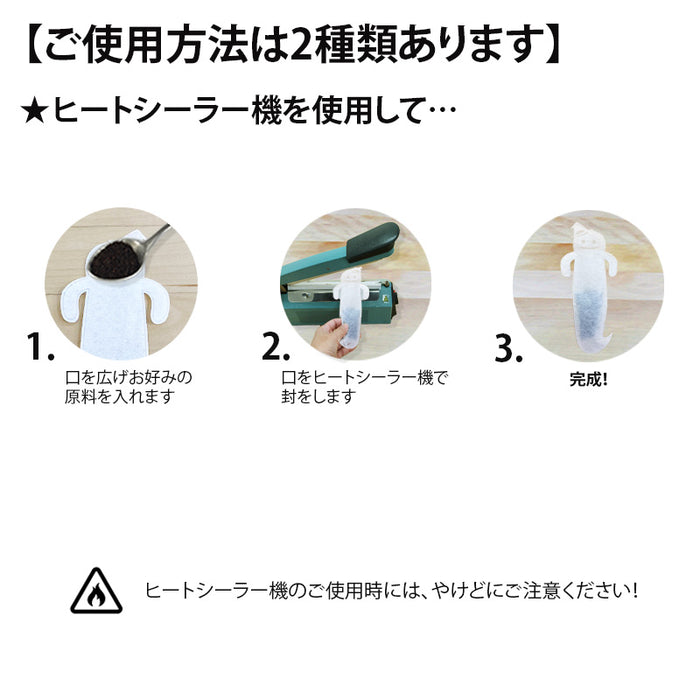 【ご使用方法は2種類あります】

★ヒートシーラー機を使用して…

1.
口を広げお好みの原料を入れます

2.
口をヒートシーラー機で封をします

3.
完成!

ヒートシーラー機のご使用時には、やけどにご注意ください!