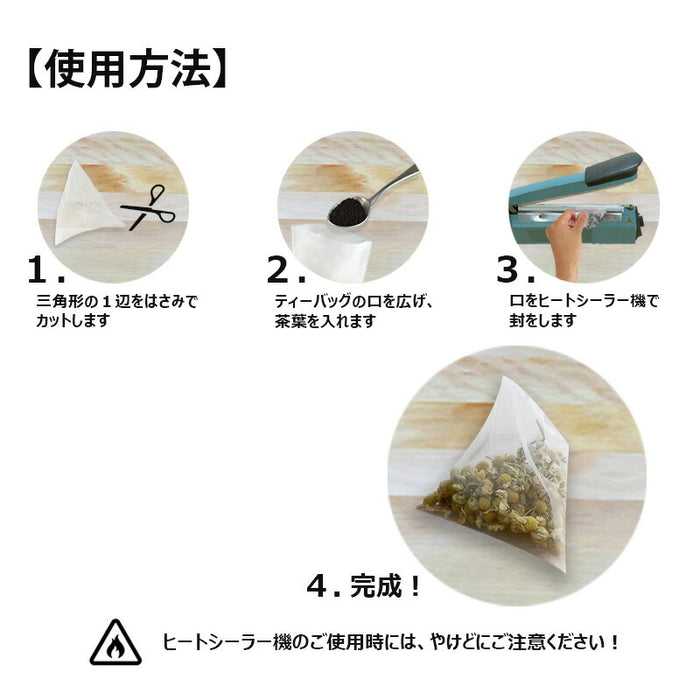 【使用方法】

1.
三角形の１辺をはさみでカットします

2.
ティーバッグの口を広げ、茶葉を入れます

3.
口をヒートシーラー機で封をします

4. 完成！

ヒートシーラー機のご使用時には、やけどにご注意ください！